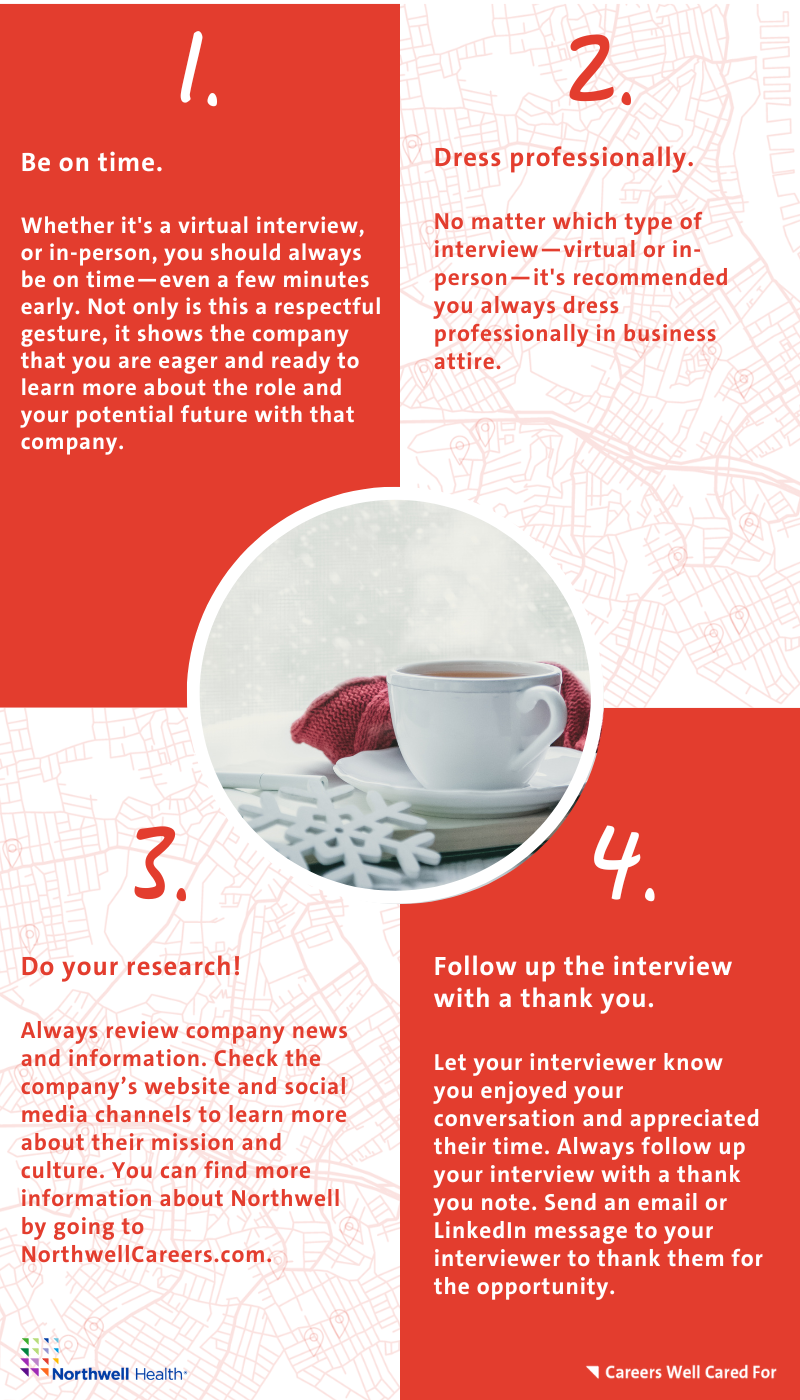 1.

Be on time.

Whether it's a virtual interview, or in-person, you should always be on time—even a few minutes early. Not only is this a respectful gesture, it shows the company that you are eager and ready to learn more about the role and your potential future with that company.

2.

Dress professionally.

No matter which type of interview—virtual or in-person—it's recommended you always dress professionally in business attire.

3.

Do your research!

Always review company news and information. Check the company's website and social media channels to learn more about their mission and culture. You can find more information about Northwell by going to NorthwellCareers.com.

4.

Follow up the interview with a thank you.

Let your interviewer know you enjoyed your conversation and appreciated their time. Always follow up your interview with a thank you note. Send an email or LinkedIn message to your interviewer to thank them for the opportunity.

Northwell Health

Careers Well Cared For